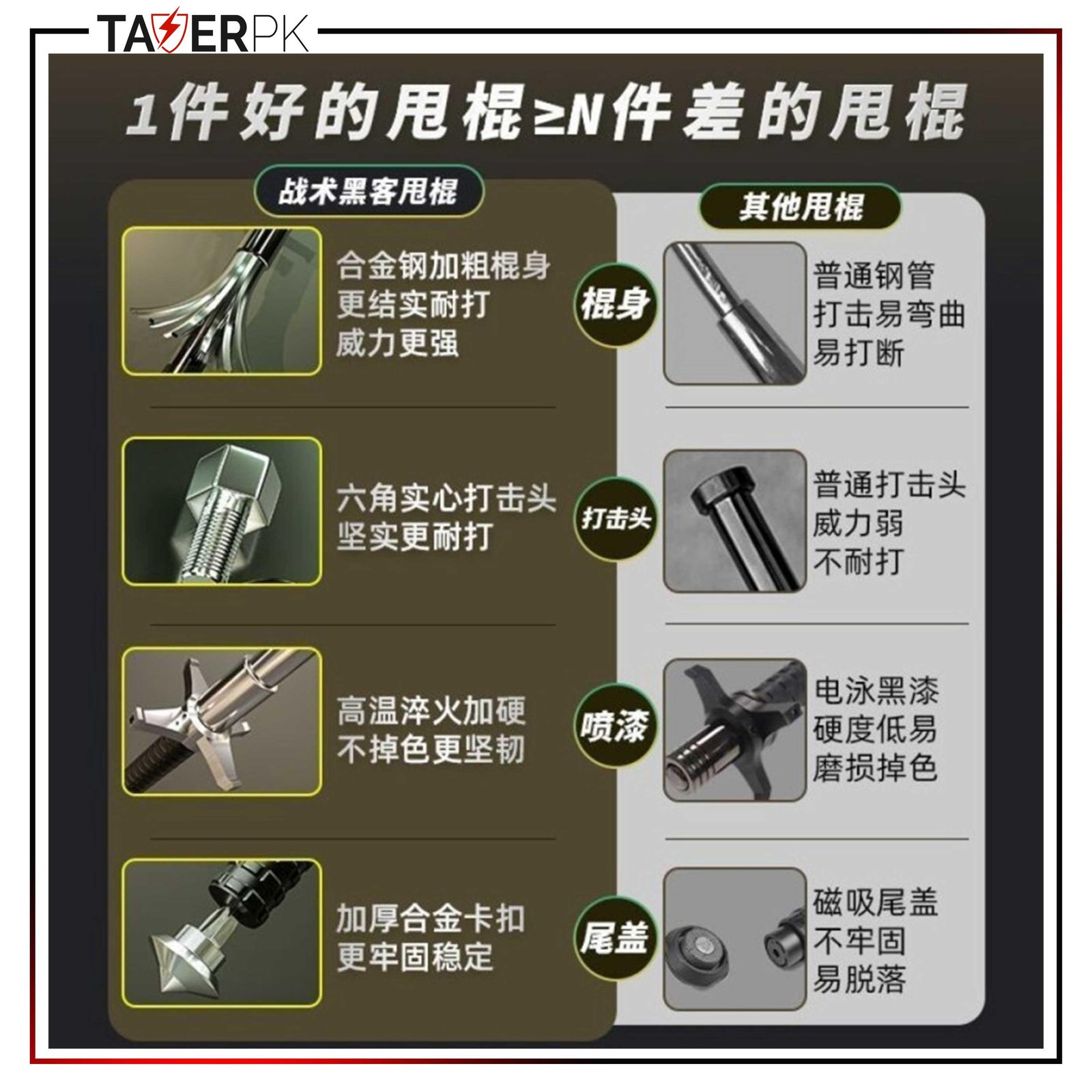 TAZERPK

1件好的甩棍≥N件差的甩棍

战术黑客甩棍

其他甩棍

合金钢加粗棍身
更结实耐打
威力更强

棍身

普通钢管
打击易弯曲
易打断

六角实心打击头
坚实更耐打

打击头

普通打击头
威力弱
不耐打

高温淬火加硬
不掉色更坚韧

喷漆

电泳黑漆
硬度低易
磨损掉色

加厚合金卡扣
更牢固稳定

尾盖

磁吸尾盖
不牢固
易脱落